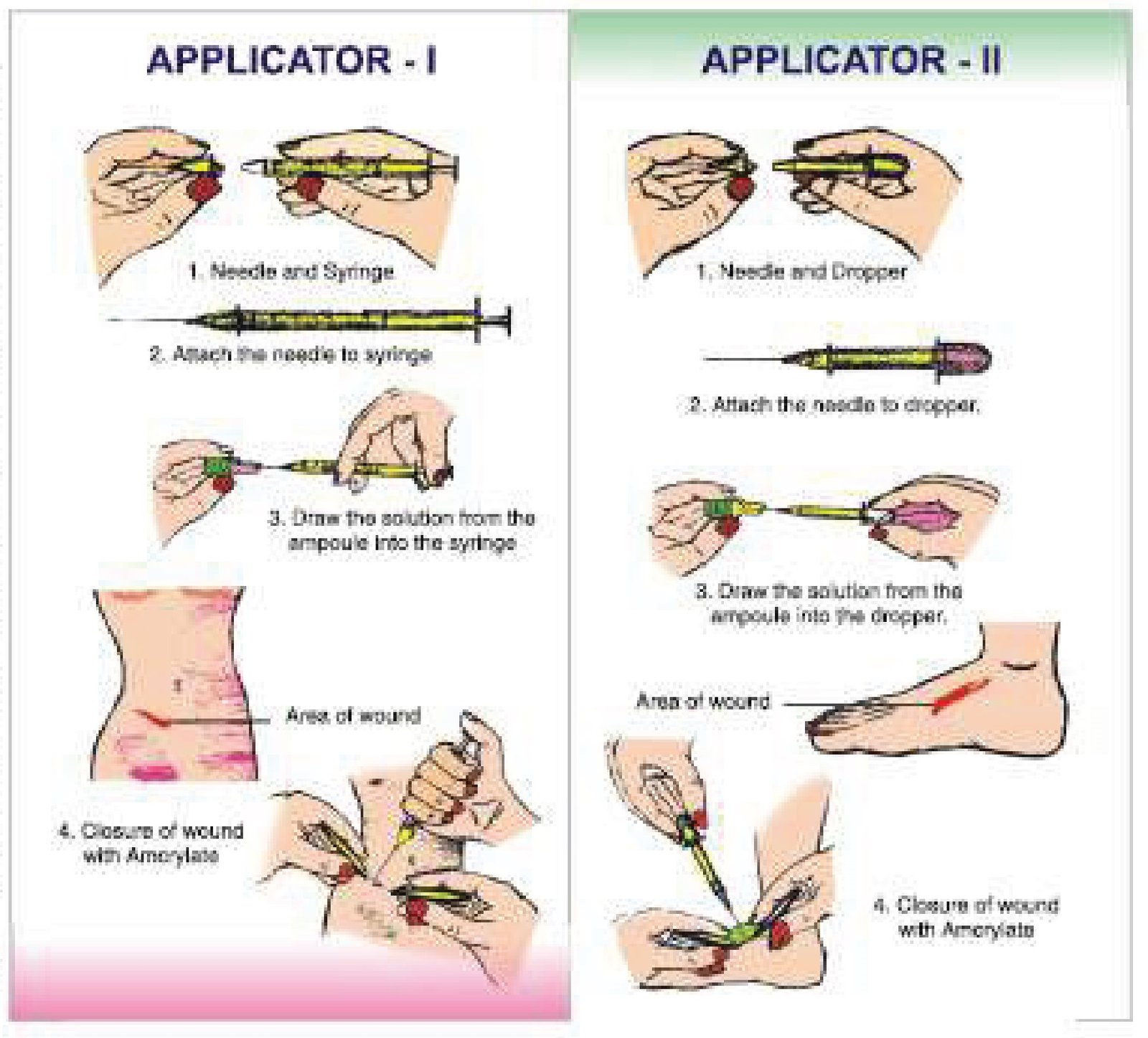 APPLICATOR - I

1. Needle and Syringe

2. Attach the needle to syringe

3. Draw the solution from the ampoule into the syringe

Area of wound

4. Closure of wound with Amcrylate

APPLICATOR - II

1. Needle and Dropper

2. Attach the needle to dropper.

3. Draw the solution from the ampoule into the dropper.

Area of wound

4. Closure of wound with Amcrylate